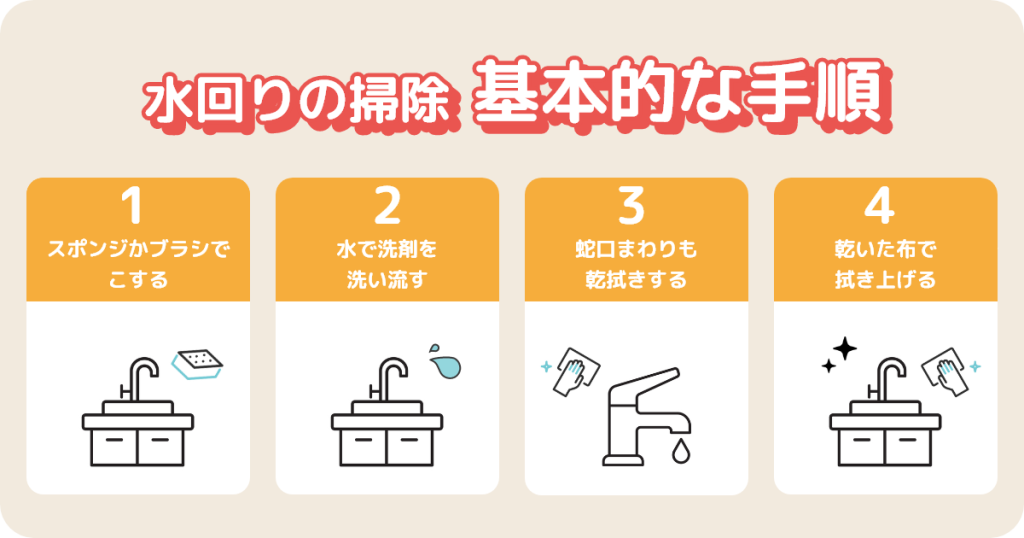 水回りの掃除 基本的な手順

1
スポンジかブラシでこする

2
水で洗剤を洗い流す

3
蛇口まわりも乾拭きする

4
乾いた布で拭き上げる